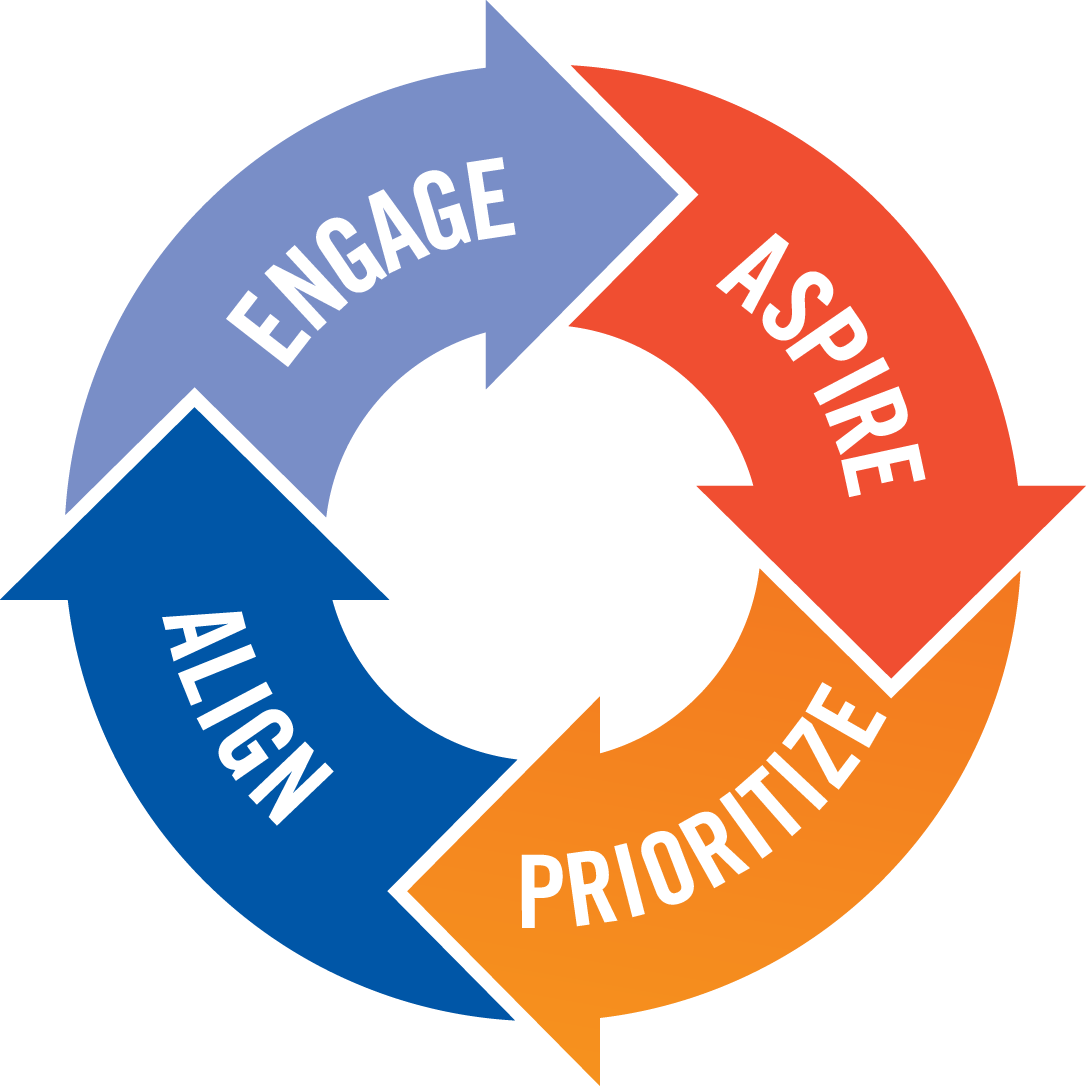 ENGAGE

ASPIRE

PRIORITIZE

ALIGN